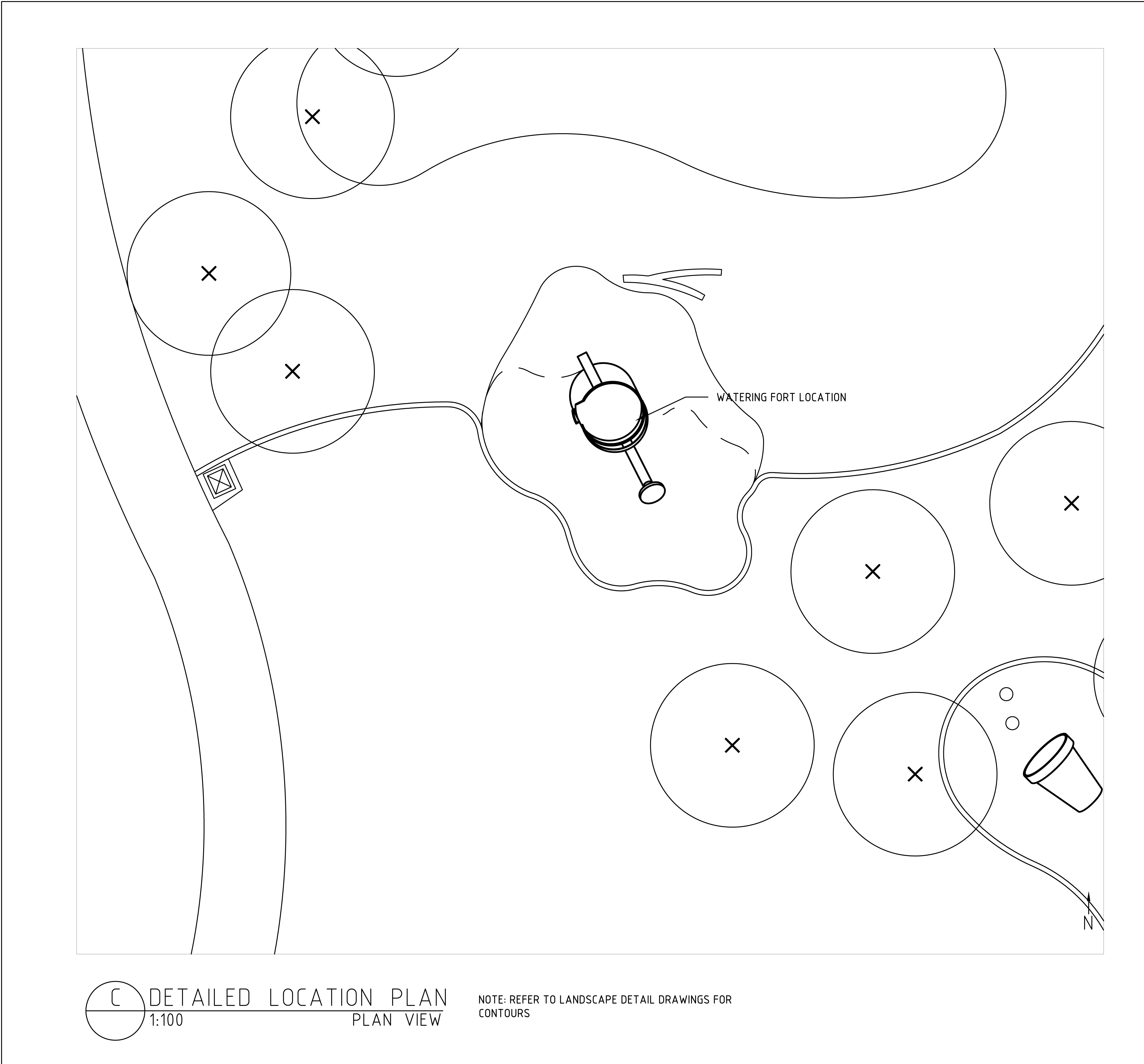 WATERING FORT LOCATION

N

C

DETAILED LOCATION PLAN

1:100

PLAN VIEW

NOTE: REFER TO LANDSCAPE DETAIL DRAWINGS FOR CONTOURS